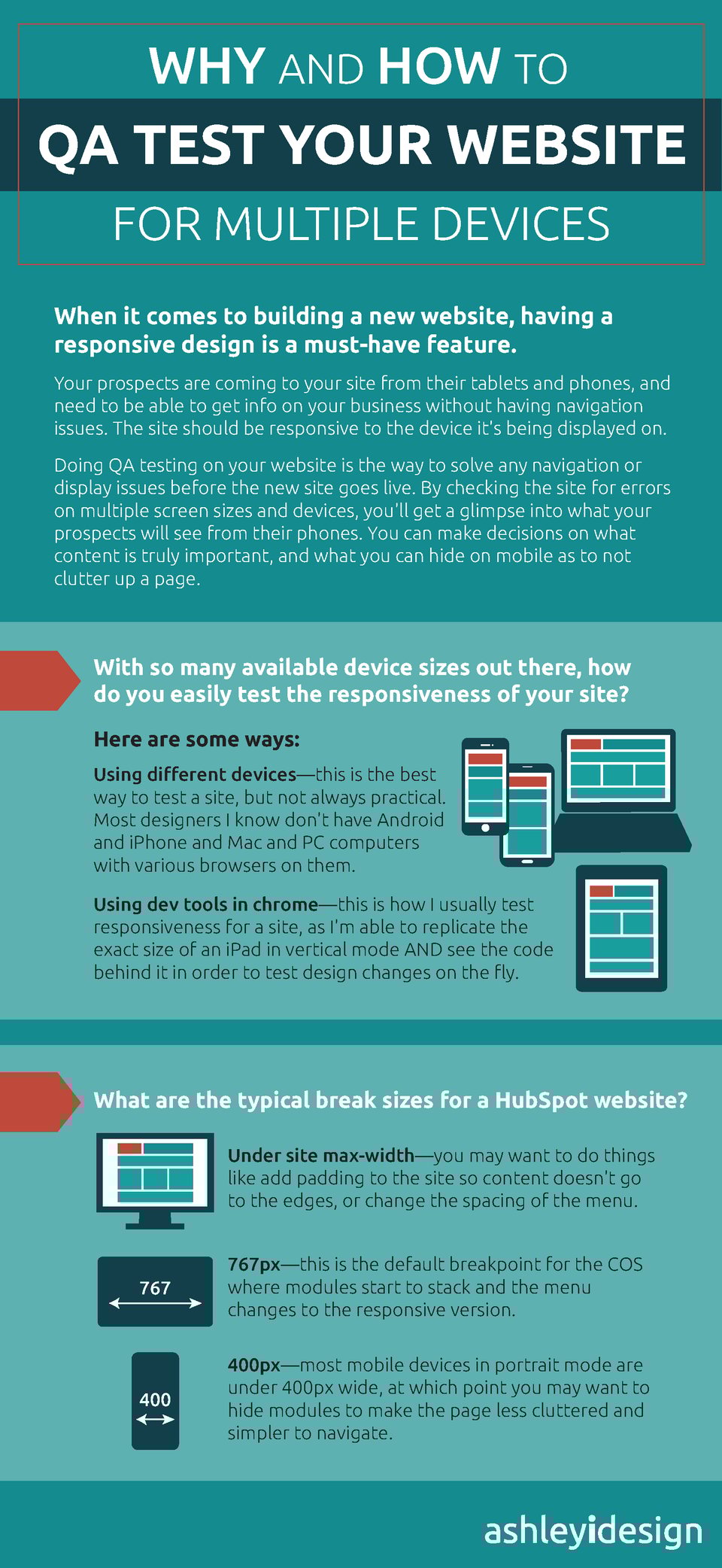 WHY AND HOW TO
QA TEST YOUR WEBSITE
FOR MULTIPLE DEVICES

When it comes to building a new website, having a responsive design is a must-have feature.

Your prospects are coming to your site from their tablets and phones, and need to be able to get info on your business without having navigation issues. The site should be responsive to the device it's being displayed on.

Doing QA testing on your website is the way to solve any navigation or display issues before the new site goes live. By checking the site for errors on multiple screen sizes and devices, you'll get a glimpse into what your prospects will see from their phones. You can make decisions on what content is truly important, and what you can hide on mobile as to not clutter up a page.

With so many available device sizes out there, how do you easily test the responsiveness of your site?

Here are some ways:

Using different devices—this is the best way to test a site, but not always practical. Most designers I know don't have Android and iPhone and Mac and PC computers with various browsers on them.

Using dev tools in chrome—this is how I usually test responsiveness for a site, as I'm able to replicate the exact size of an iPad in vertical mode AND see the code behind it in order to test design changes on the fly.

What are the typical break sizes for a HubSpot website?

Under site max-width—you may want to do things like add padding to the site so content doesn't go to the edges, or change the spacing of the menu.

767

767px—this is the default breakpoint for the COS where modules start to stack and the menu changes to the responsive version.

400

400px—most mobile devices in portrait mode are under 400px wide, at which point you may want to hide modules to make the page less cluttered and simpler to navigate.

ashleyidesign